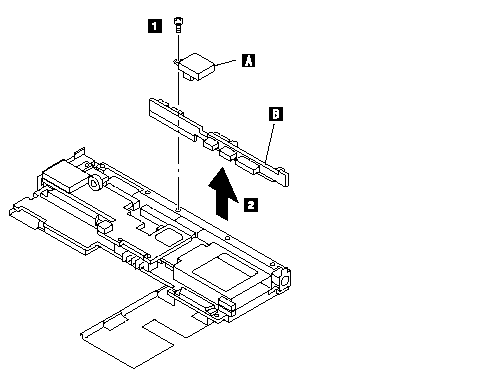 1
A
B
2