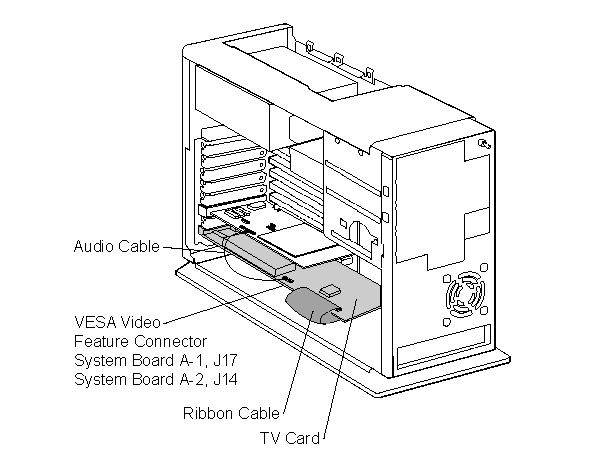 Audio Cable

VESA Video
Feature Connector
System Board A-1, J17
System Board A-2, J14

Ribbon Cable

TV Card