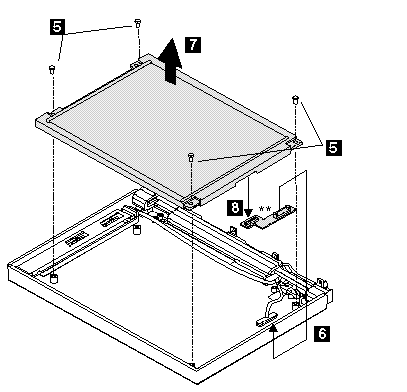 5

7

5

8

**

6