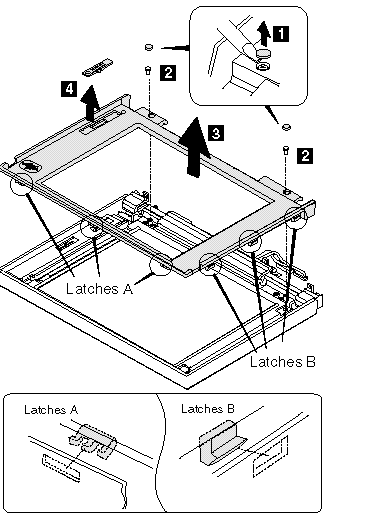 1
2
4
3
2
Latches A
Latches B
Latches A
Latches B