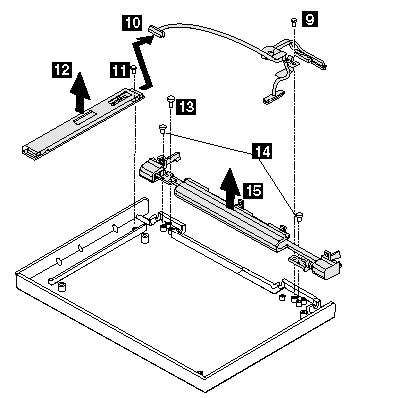 10
9
12
11
13
14
15