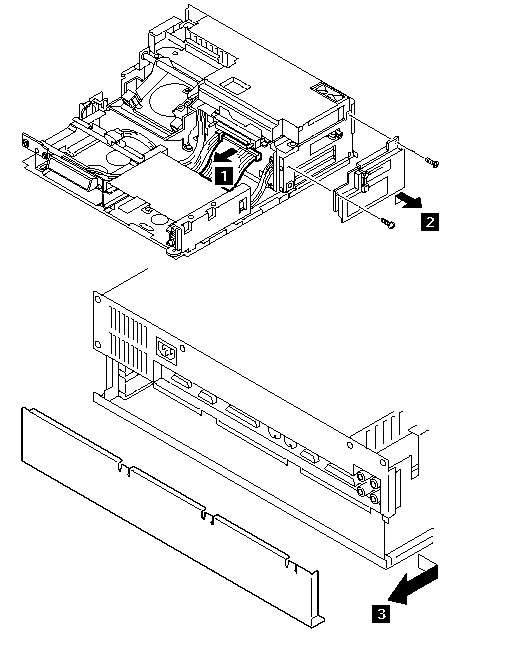 1
2
3