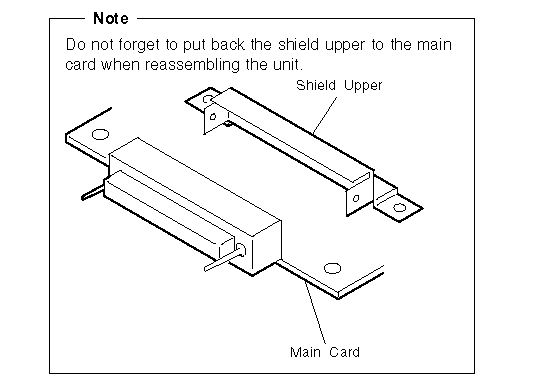 Note

Do not forget to put back the shield upper to the main card when reassembling the unit.

Shield Upper

Main Card