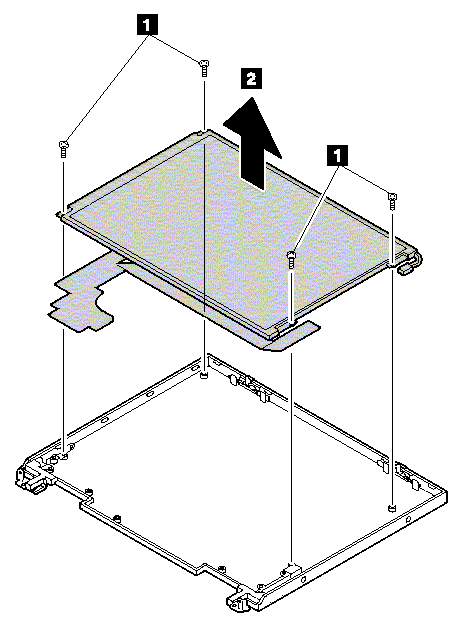 1
2
1