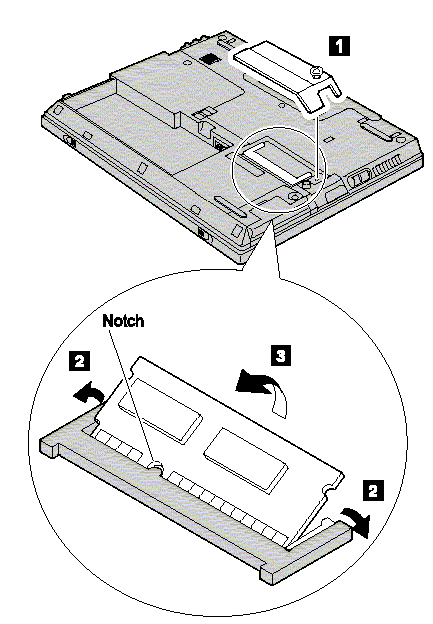 1

Notch

2

3

2