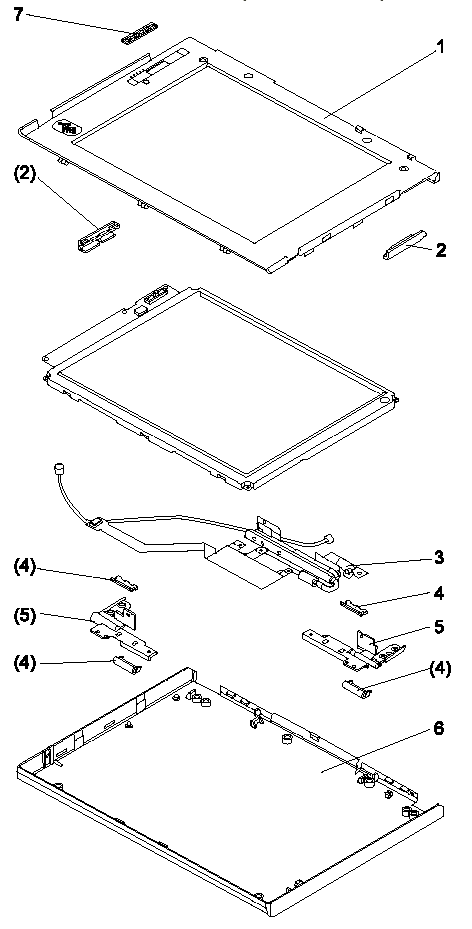 7
1
(2)
2
3
(4)
4
(5)
5
(4)
(4)
6