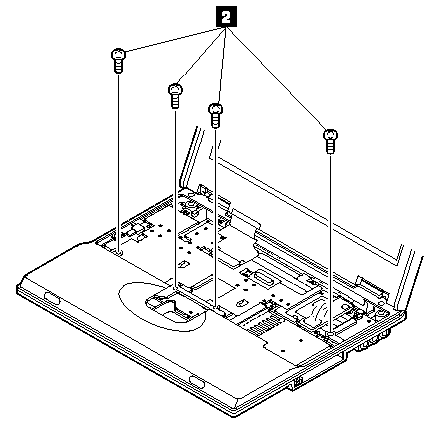 2