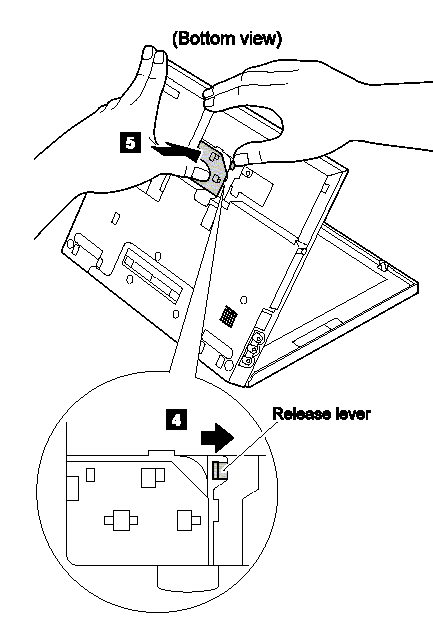 (Bottom view)

5

4

Release lever