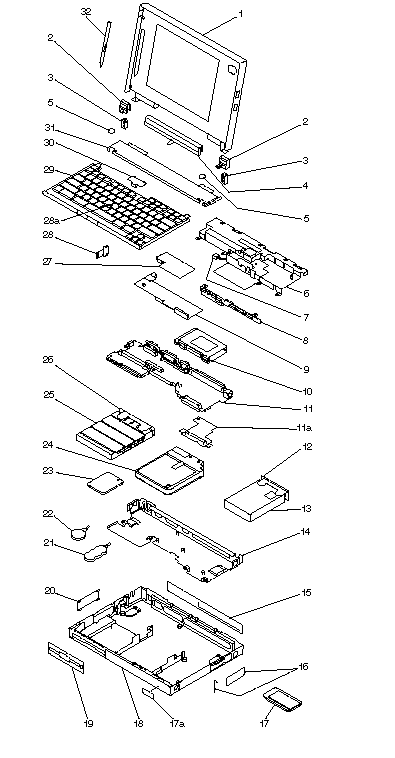 32
1
2
3
5
31
30
29
28a
28
27
2
3
4
5
6
7
8
9
10
11
11a
26
25
24
23
12
13
22
21
14
20
15
16
19
18
17a
17