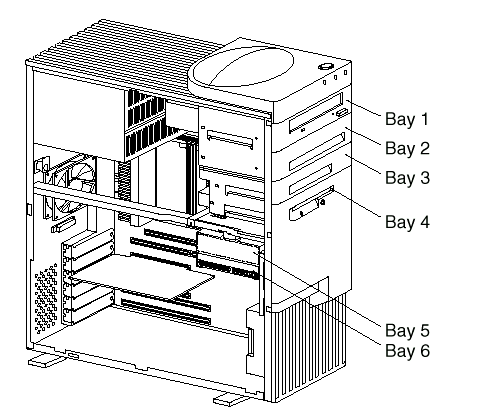 Bay 1
Bay 2
Bay 3
Bay 4
Bay 5
Bay 6