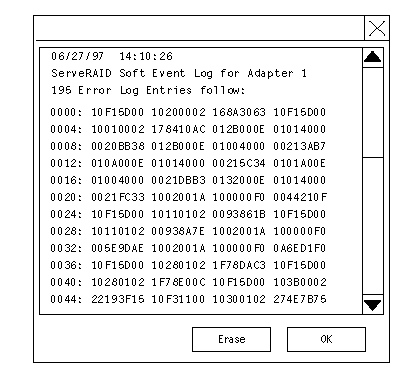 06/27/97 14:10:26
ServeRAID Soft Event Log for Adapter 1
195 Error Log Entries follow:

0000: 10F15D00 10200002 168A3063 10F15D00
0004: 10010002 178410AC 012B000E 01014000
0008: 0020BB38 012B000E 01004000 00213AB7
0012: 010A000E 01014000 00215C34 0101A00E
0016: 01004000 0021DBB3 0132000E 01014000
0020: 0021FC33 1002001A 100000F0 0044210F
0024: 10F15D00 10110102 0093861B 10F15D00
0028: 10110102 00938A7E 1002001A 100000F0
0032: 005E9DAE 1002001A 100000F0 0A6ED1F0
0036: 10F15D00 10280102 1F78DAC3 10F15D00
0040: 10280102 1F78E00C 10F15D00 103B0002
0044: 22193F15 10F31100 10300102 274E7B75

Erase
OK