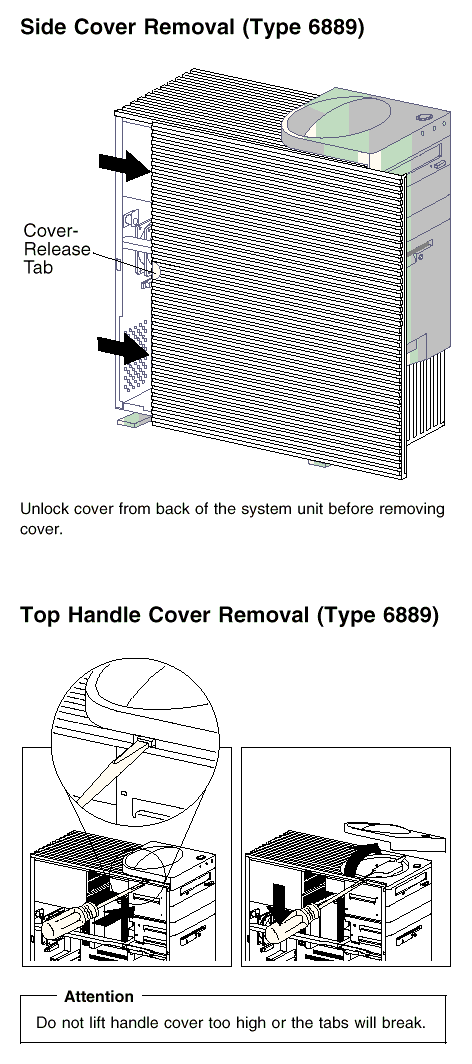 Side Cover Removal (Type 6889)

Cover-Release Tab

Unlock cover from back of the system unit before removing cover.

Top Handle Cover Removal (Type 6889)

Attention

Do not lift handle cover too high or the tabs will break.