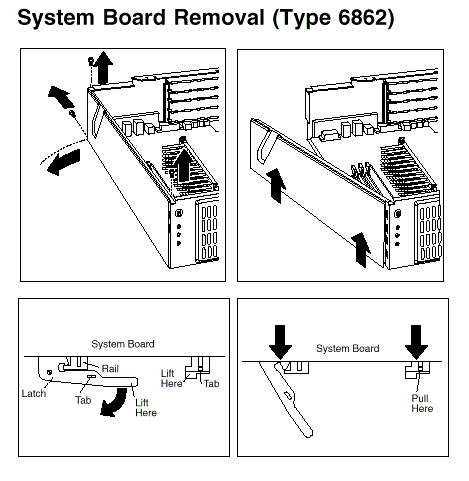 System Board Removal (Type 6862)

System Board

Rail

Latch

Tab

Lift Here

Lift Here

Tab

System Board

Pull Here