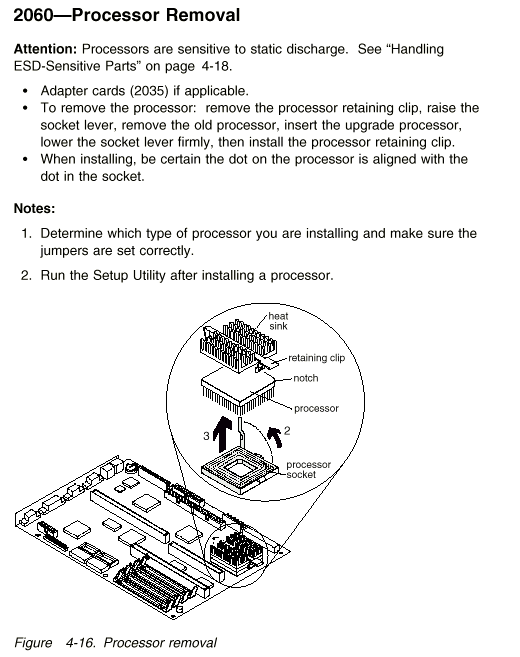 2060—Processor Removal

Attention: Processors are sensitive to static discharge. See "Handling ESD-Sensitive Parts" on page 4-18.

• Adapter cards (2035) if applicable.
• To remove the processor: remove the processor retaining clip, raise the socket lever, remove the old processor, insert the upgrade processor, lower the socket lever firmly, then install the processor retaining clip.
• When installing, be certain the dot on the processor is aligned with the dot in the socket.

Notes:

1. Determine which type of processor you are installing and make sure the jumpers are set correctly.

2. Run the Setup Utility after installing a processor.

heat sink

retaining clip

notch

processor

3

2

processor socket

Figure 4-16. Processor removal