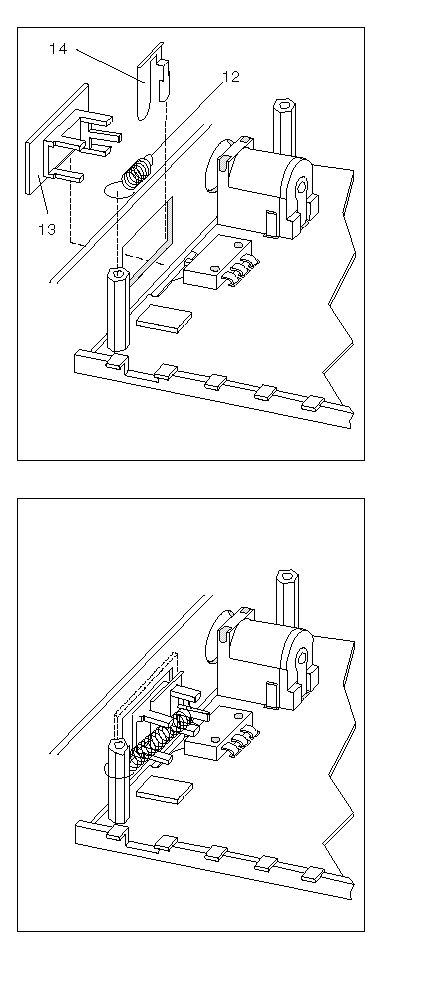 14

12

13