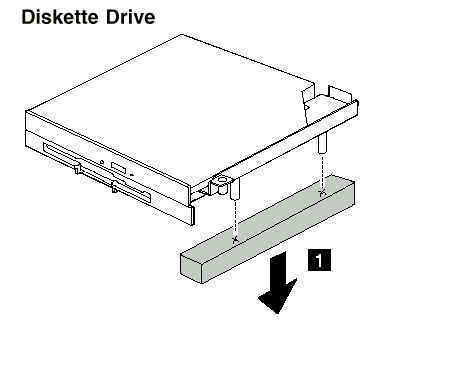 Diskette Drive

1