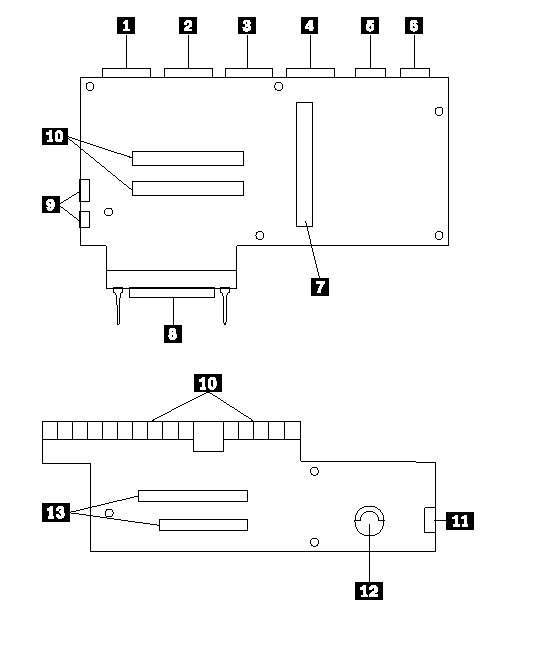 1
2
3
4
5
6
10
9
7
8
10
13
11
12