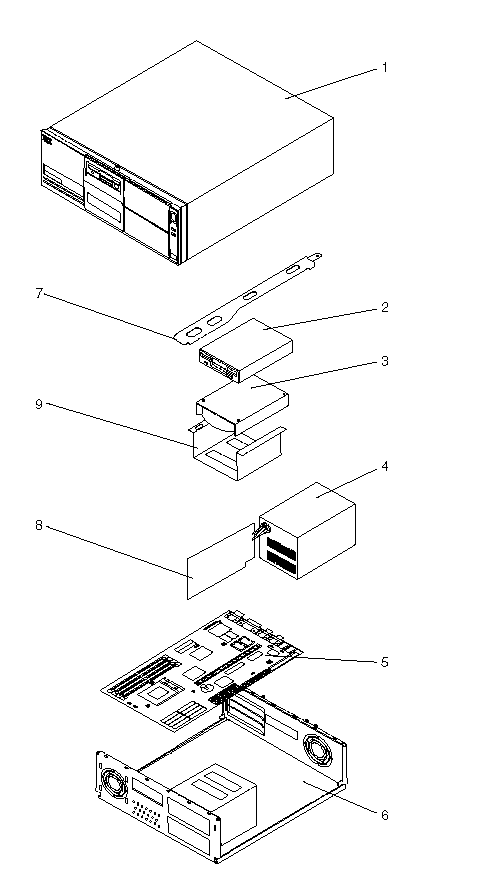 1
7
2
3
9
4
8
5
6