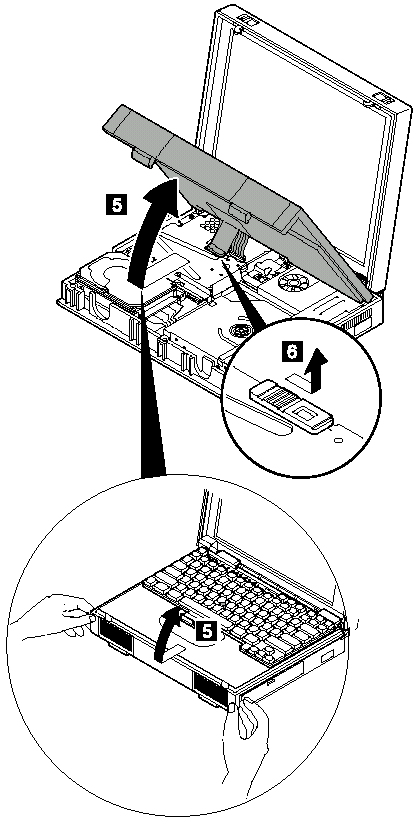 5

6

5