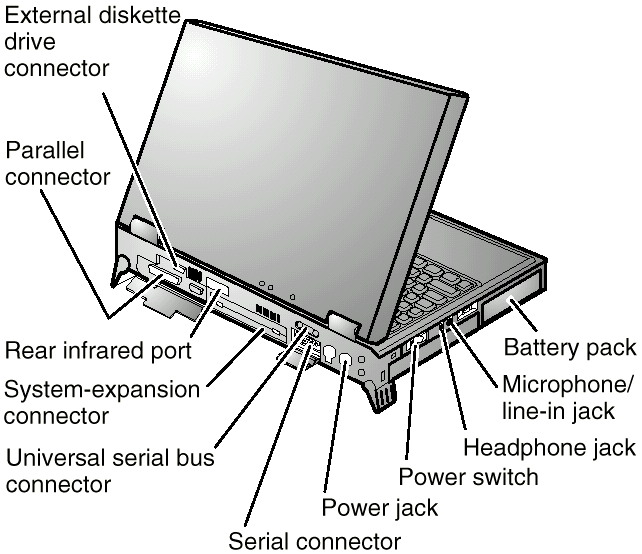 External diskette drive connector

Parallel connector

Rear infrared port

System-expansion connector

Universal serial bus connector

Serial connector

Power jack

Power switch

Headphone jack

Microphone/ line-in jack

Battery pack