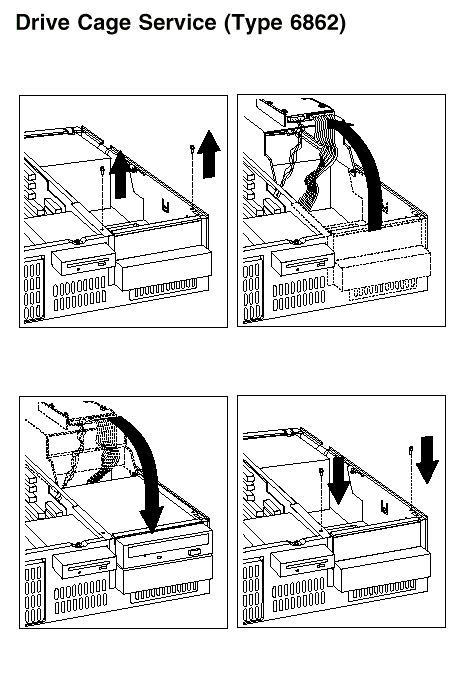 Drive Cage Service (Type 6862)