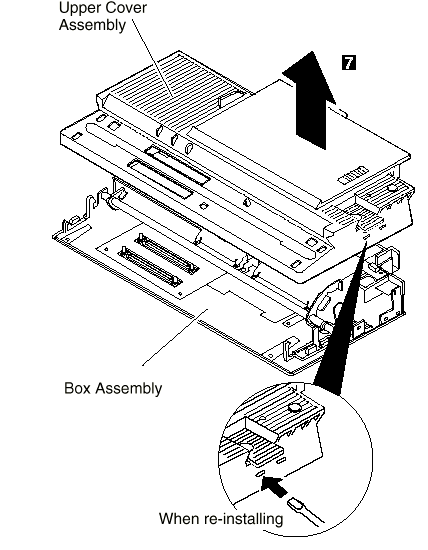 Upper Cover Assembly

7

Box Assembly

When re-installing