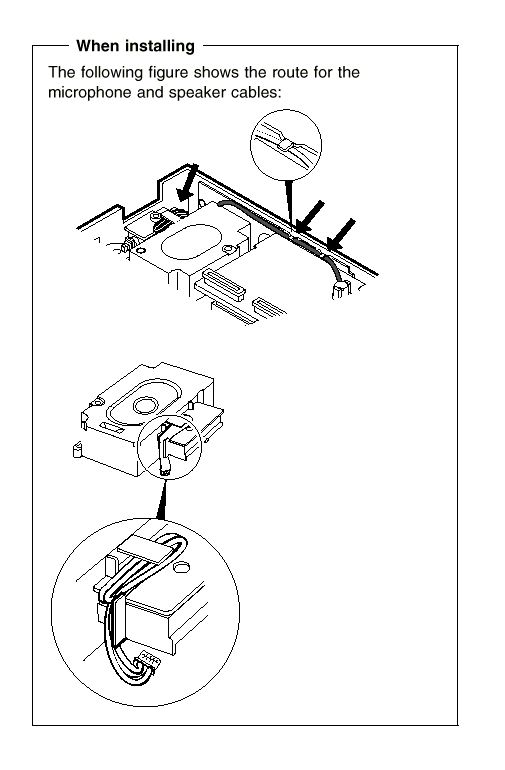 When installing

The following figure shows the route for the microphone and speaker cables: