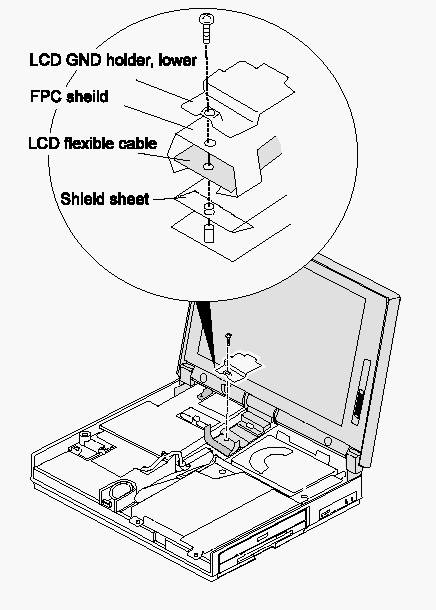 LCD GND holder, lower
FPC sheild
LCD flexible cable
Shield sheet