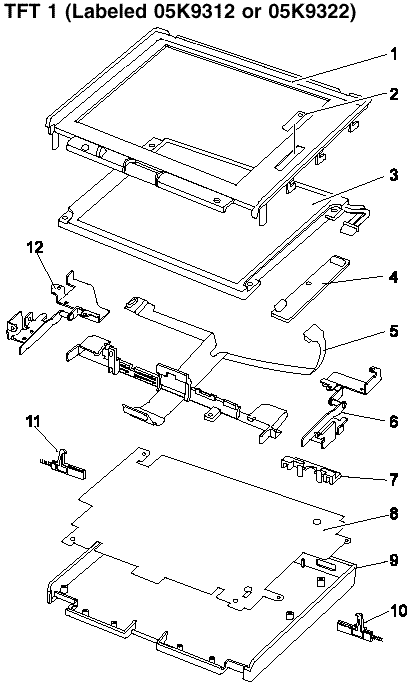 TFT 1 (Labeled 05K9312 or 05K9322)

1
2
3
12
4
5
6
11
7
8
9
10