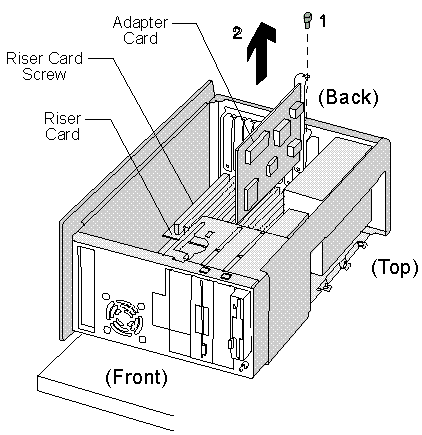 Adapter Card

2

1

Riser Card Screw

(Back)

Riser Card

(Top)

(Front)