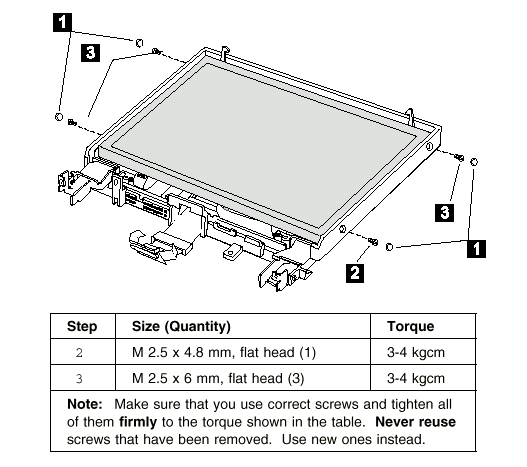 1
3
3
1
2

| Step | Size (Quantity) | Torque |
|---|---|---|
| 2 | M 2.5 x 4.8 mm, flat head (1) | 3-4 kgcm |
| 3 | M 2.5 x 6 mm, flat head (3) | 3-4 kgcm |

Note: Make sure that you use correct screws and tighten all of them firmly to the torque shown in the table. Never reuse screws that have been removed. Use new ones instead.