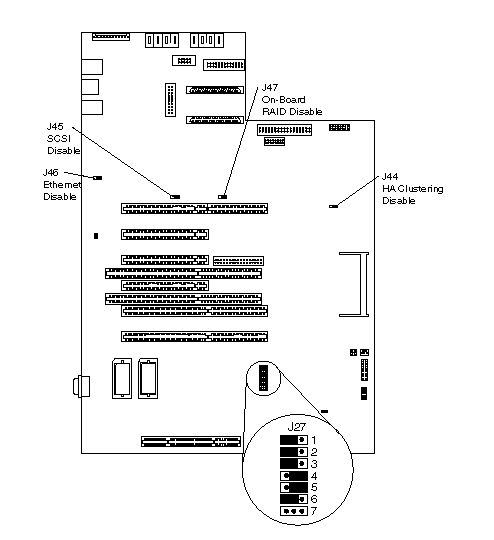 J47
On-Board
RAID Disable

J45
SCSI
Disable

J46
Ethernet
Disable

J44
HA Clustering
Disable

J27
1
2
3
4
5
6
7