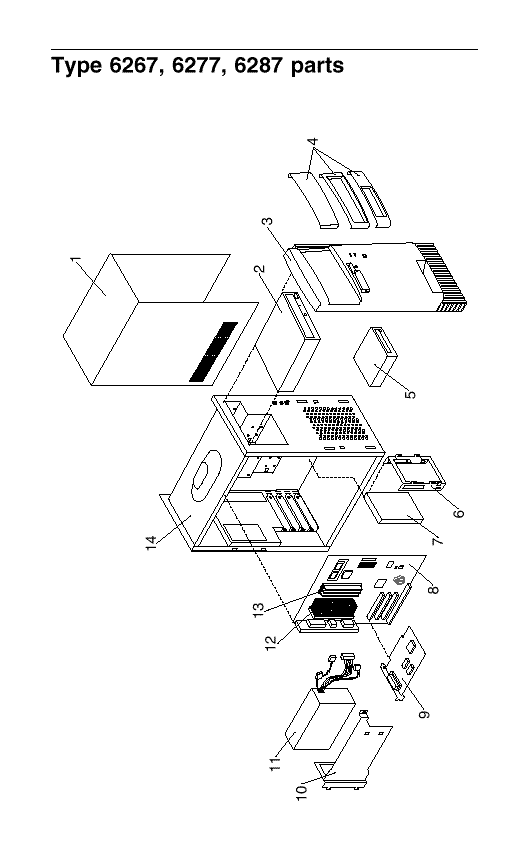 Type 6267, 6277, 6287 parts

1
2
3
4
5
6
7
8
9
10
11
12
13
14