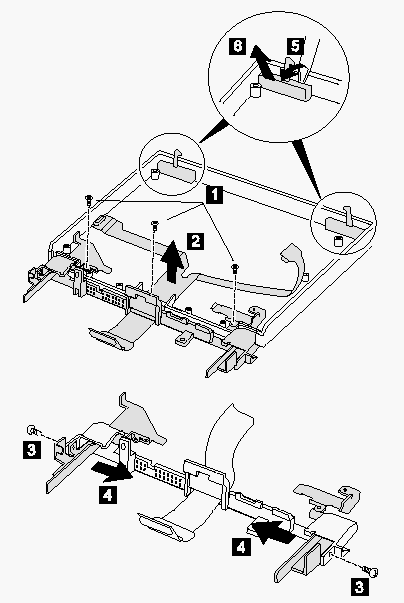 6
5
1
2
3
4
4
3