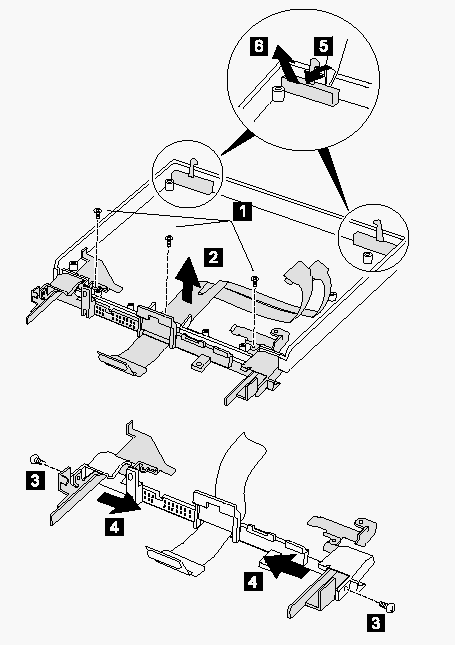 6
5
1
2
3
4
4
3