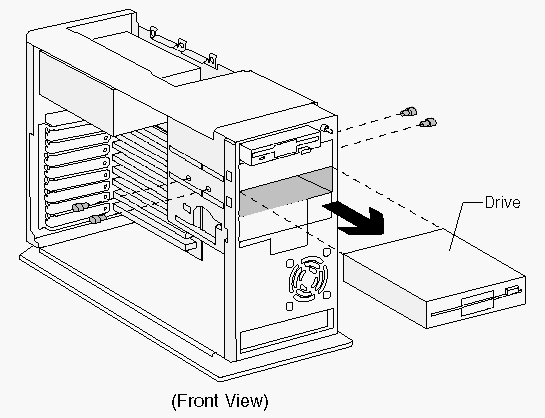 Drive

(Front View)