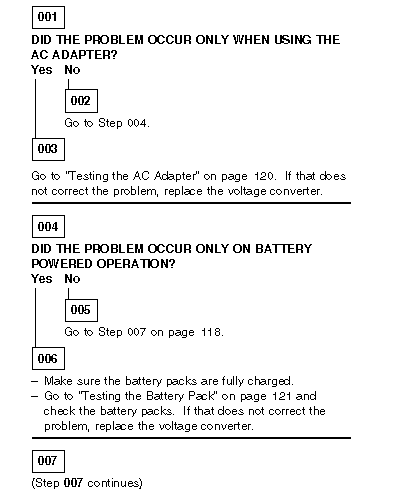 001

DID THE PROBLEM OCCUR ONLY WHEN USING THE AC ADAPTER?

Yes No

002

Go to Step 004.

003

Go to "Testing the AC Adapter" on page 120. If that does not correct the problem, replace the voltage converter.

004

DID THE PROBLEM OCCUR ONLY ON BATTERY POWERED OPERATION?

Yes No

005

Go to Step 007 on page 118.

006

– Make sure the battery packs are fully charged.
– Go to "Testing the Battery Pack" on page 121 and check the battery packs. If that does not correct the problem, replace the voltage converter.

007

(Step 007 continues)