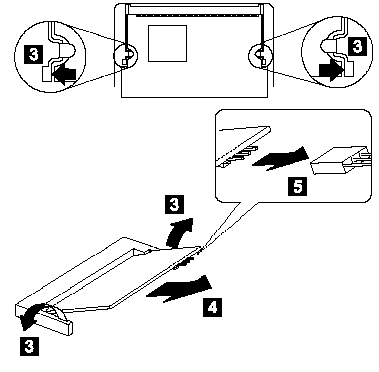 3
3
5
3
4
3