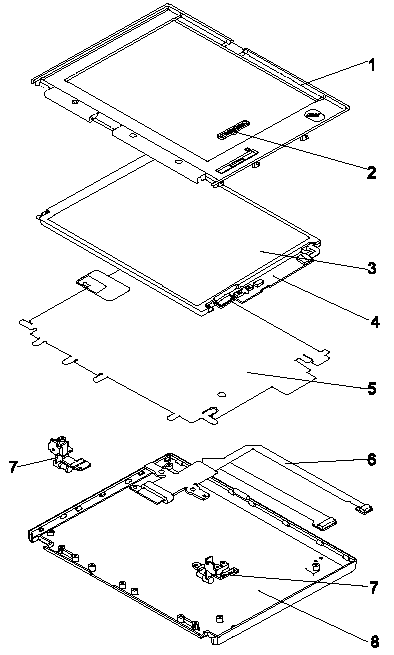 1
2
3
4
5
7
6
7
8