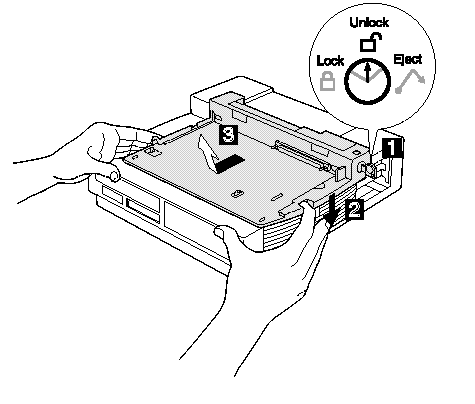 Unlock
Lock
Eject
3
1
2