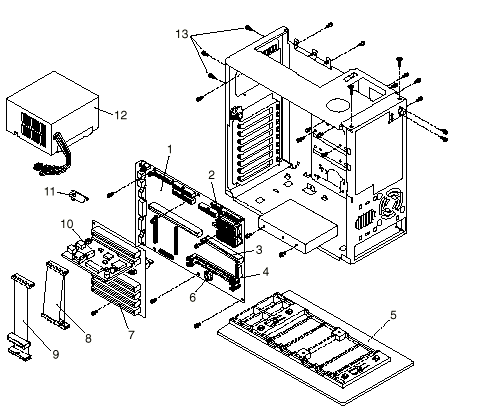 13
12
1
2
11
10
3
4
6
5
8
7
9