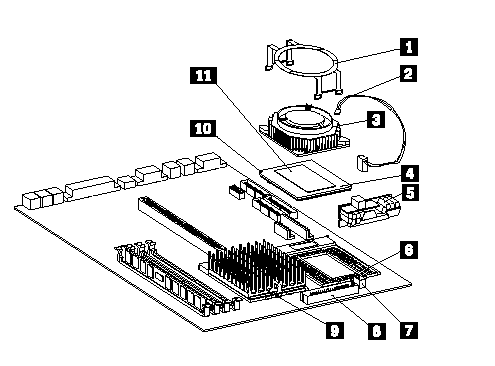 1
2
11
3
10
4
5
6
9
8
7