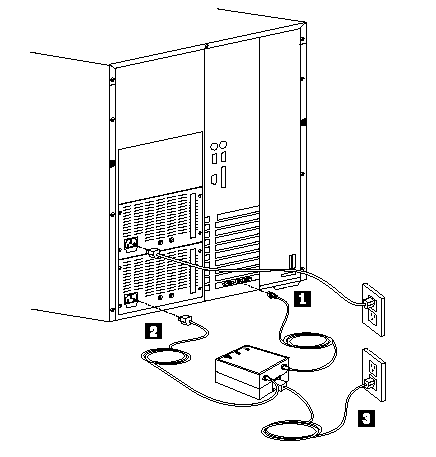 1
2
3