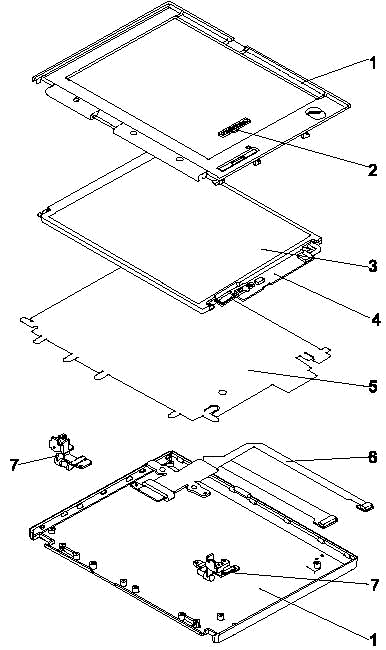 1
2
3
4
5
7
6
7
1