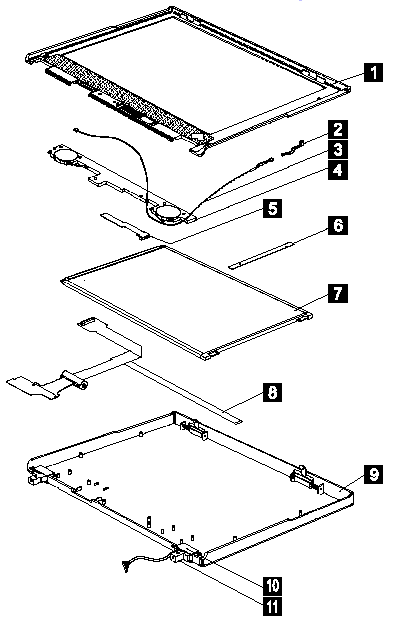 1
2
3
4
5
6
7
8
9
10
11