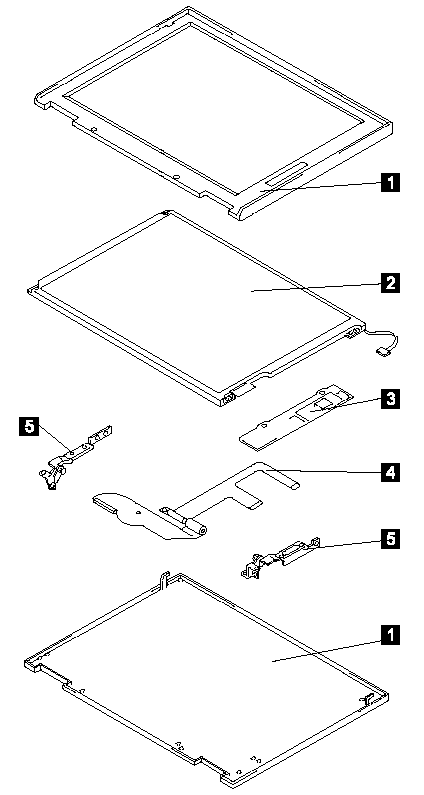 1
2
3
5
4
5
1