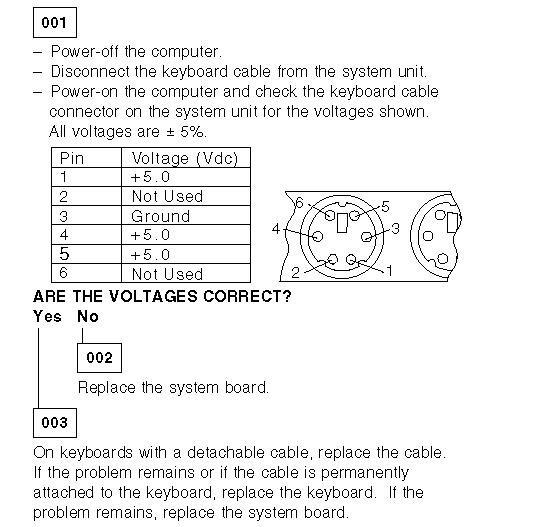 001

– Power-off the computer.
– Disconnect the keyboard cable from the system unit.
– Power-on the computer and check the keyboard cable connector on the system unit for the voltages shown. All voltages are ± 5%.

| Pin | Voltage (Vdc) |
|---|---|
| 1 | +5.0 |
| 2 | Not Used |
| 3 | Ground |
| 4 | +5.0 |
| 5 | +5.0 |
| 6 | Not Used |

6 5 4 3 2 1

ARE THE VOLTAGES CORRECT?
Yes No

002

Replace the system board.

003

On keyboards with a detachable cable, replace the cable. If the problem remains or if the cable is permanently attached to the keyboard, replace the keyboard. If the problem remains, replace the system board.