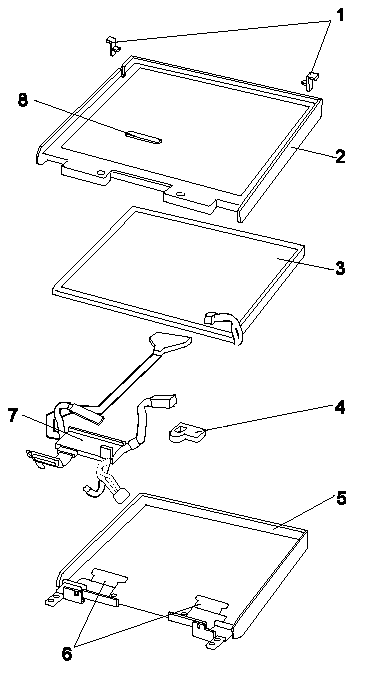 1
8
2
3
7
4
5
6