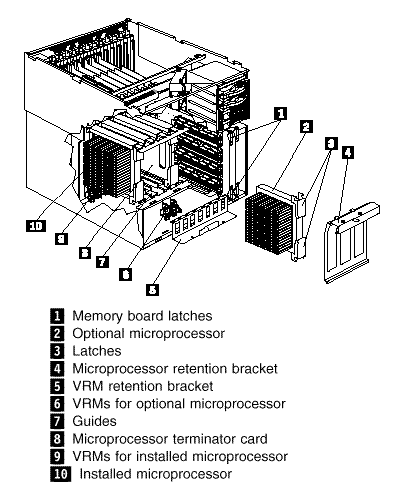 1
2
3
4
10
9
8
7
6
5

1 Memory board latches
2 Optional microprocessor
3 Latches
4 Microprocessor retention bracket
5 VRM retention bracket
6 VRMs for optional microprocessor
7 Guides
8 Microprocessor terminator card
9 VRMs for installed microprocessor
10 Installed microprocessor