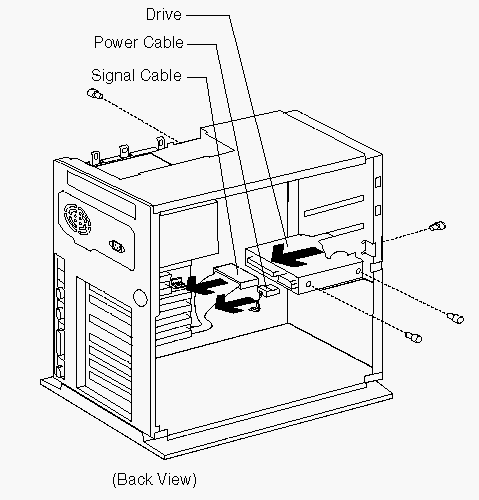 Drive
Power Cable
Signal Cable
(Back View)